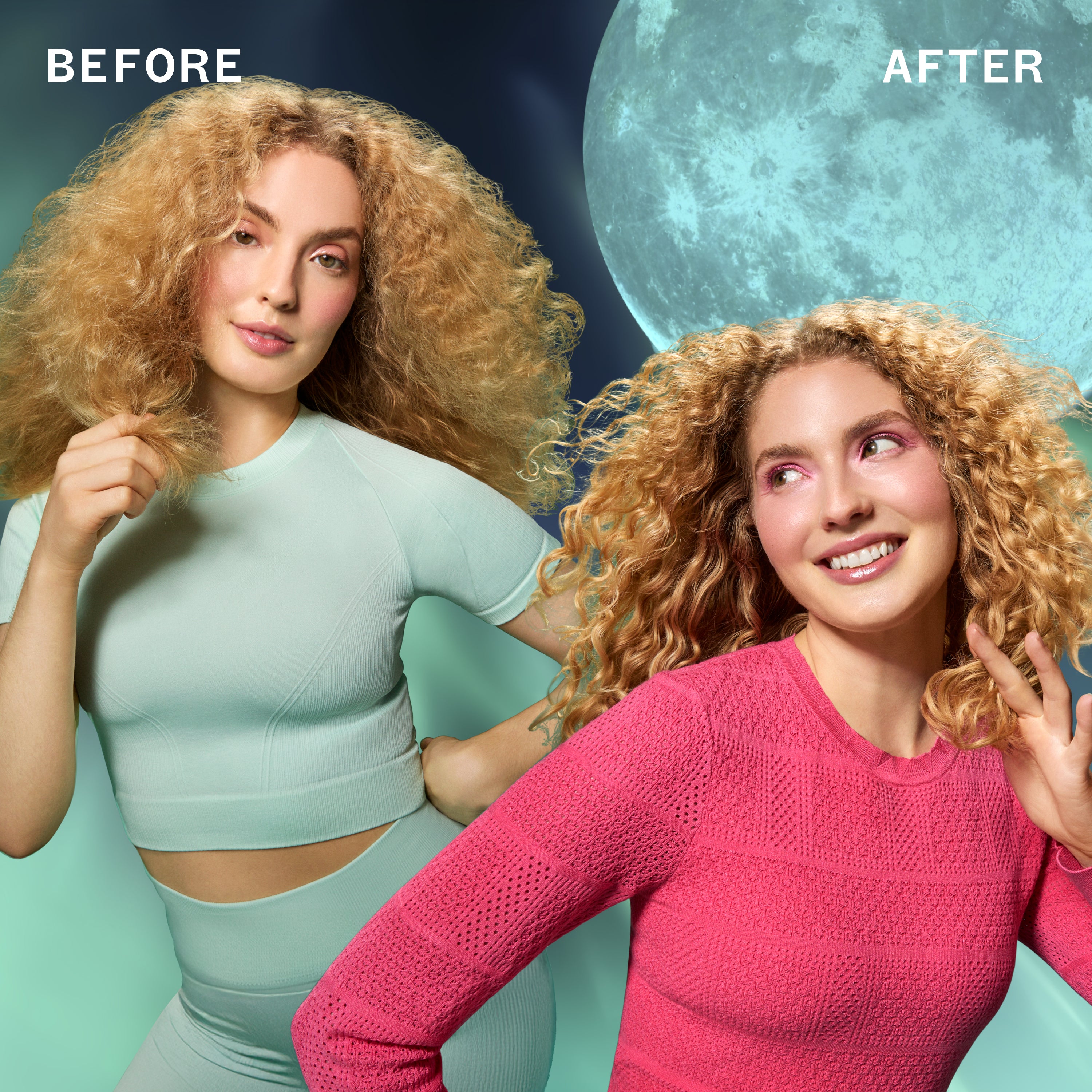 BEFORE

AFTER