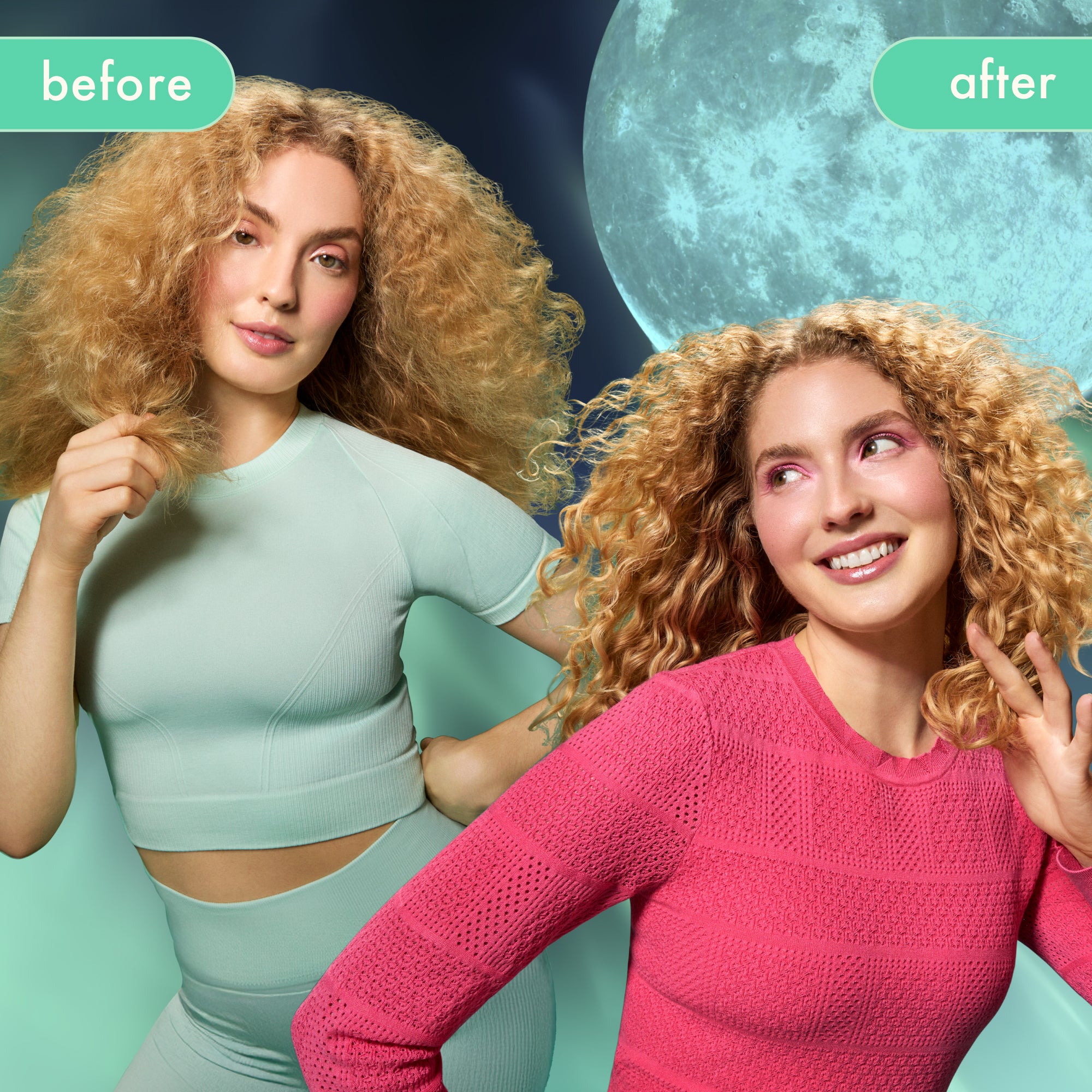 before

after